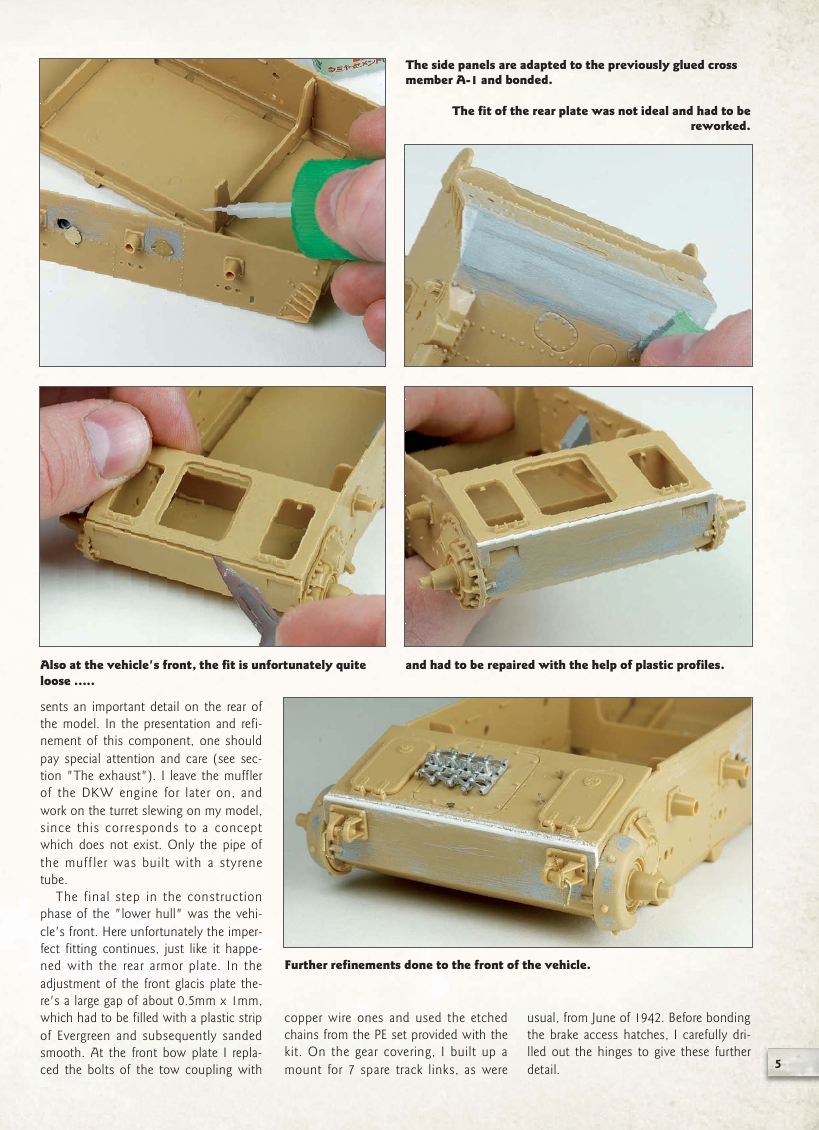 The side panels are adapted to the previously glued cross member A-1 and bonded.

The fit of the rear plate was not ideal and had to be reworked.

Also at the vehicle's front, the fit is unfortunately quite loose .....

and had to be repaired with the help of plastic profiles.

sents an important detail on the rear of the model. In the presentation and refinement of this component, one should pay special attention and care (see section "The exhaust"). I leave the muffler of the DKW engine for later on, and work on the turret slewing on my model, since this corresponds to a concept which does not exist. Only the pipe of the muffler was built with a styrene tube.

The final step in the construction phase of the "lower hull" was the vehicle's front. Here unfortunately the imperfect fitting continues, just like it happened with the rear armor plate. In the adjustment of the front glacis plate there's a large gap of about 0.5mm x 1mm, which had to be filled with a plastic strip of Evergreen and subsequently sanded smooth. At the front bow plate I replaced the bolts of the tow coupling with

Further refinements done to the front of the vehicle.

copper wire ones and used the etched chains from the PE set provided with the kit. On the gear covering, I built up a mount for 7 spare track links, as were

usual, from June of 1942. Before bonding the brake access hatches, I carefully drilled out the hinges to give these further detail.

5